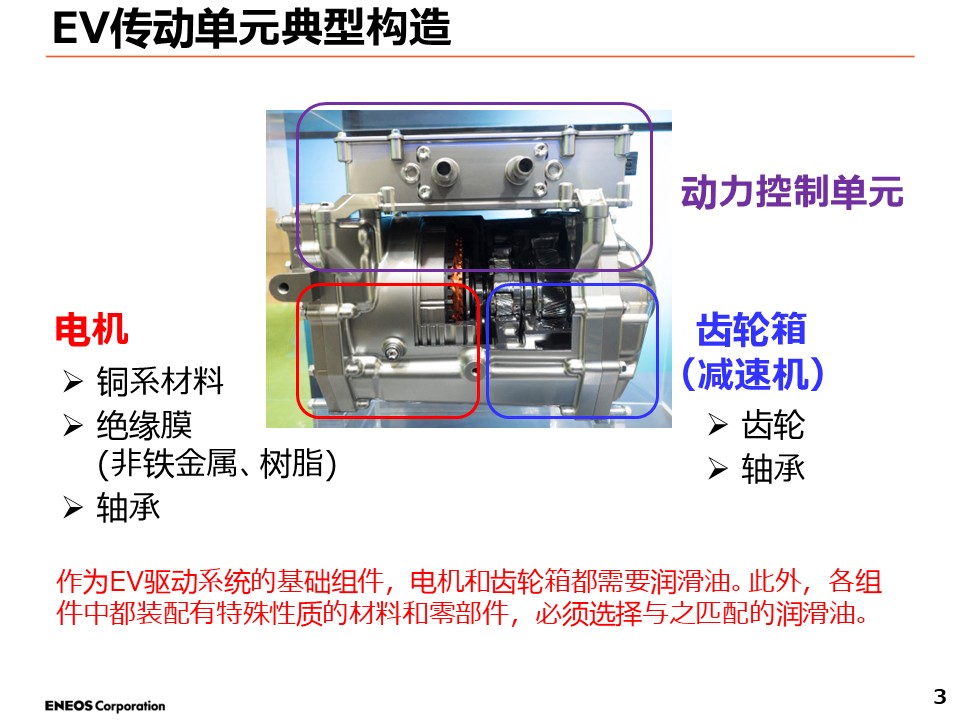 EV传动单元典型构造

动力控制单元

电机
➢ 铜系材料
➢ 绝缘膜
(非铁金属、树脂)
➢ 轴承

齿轮箱
(减速机)
➢ 齿轮
➢ 轴承

作为EV驱动系统的基础组件，电机和齿轮箱都需要润滑油。此外，各组件中都装配有特殊性质的材料和零部件，必须选择与之匹配的润滑油。

ENEOS Corporation

3